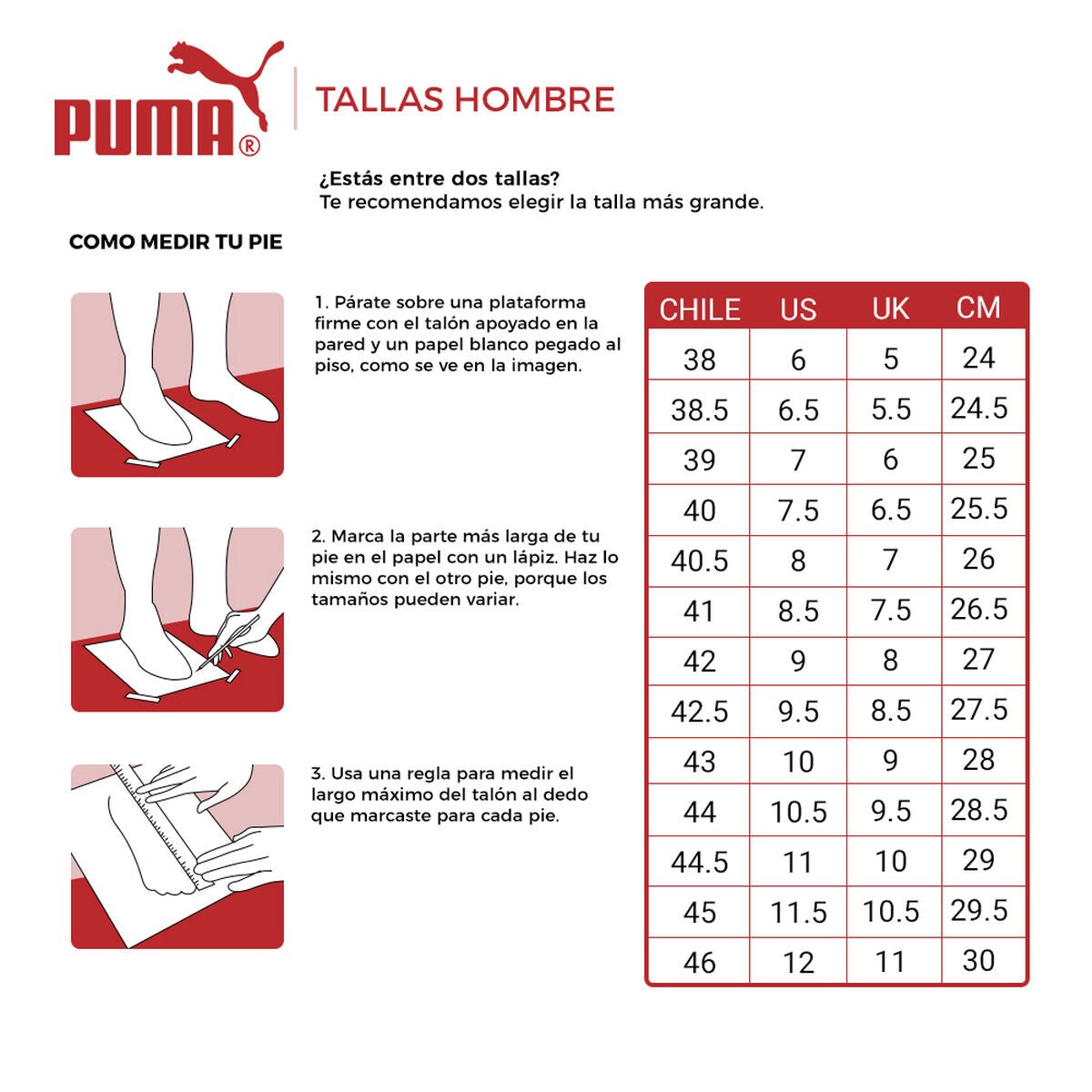 PUMA®

TALLAS HOMBRE

¿Estás entre dos tallas?
Te recomendamos elegir la talla más grande.

COMO MEDIR TU PIE

1. Párate sobre una plataforma firme con el talón apoyado en la pared y un papel blanco pegado al piso, como se ve en la imagen.

2. Marca la parte más larga de tu pie en el papel con un lápiz. Haz lo mismo con el otro pie, porque los tamaños pueden variar.

3. Usa una regla para medir el largo máximo del talón al dedo que marcaste para cada pie.

| CHILE | US | UK | CM |
|---|---|---|---|
| 38 | 6 | 5 | 24 |
| 38.5 | 6.5 | 5.5 | 24.5 |
| 39 | 7 | 6 | 25 |
| 40 | 7.5 | 6.5 | 25.5 |
| 40.5 | 8 | 7 | 26 |
| 41 | 8.5 | 7.5 | 26.5 |
| 42 | 9 | 8 | 27 |
| 42.5 | 9.5 | 8.5 | 27.5 |
| 43 | 10 | 9 | 28 |
| 44 | 10.5 | 9.5 | 28.5 |
| 44.5 | 11 | 10 | 29 |
| 45 | 11.5 | 10.5 | 29.5 |
| 46 | 12 | 11 | 30 |